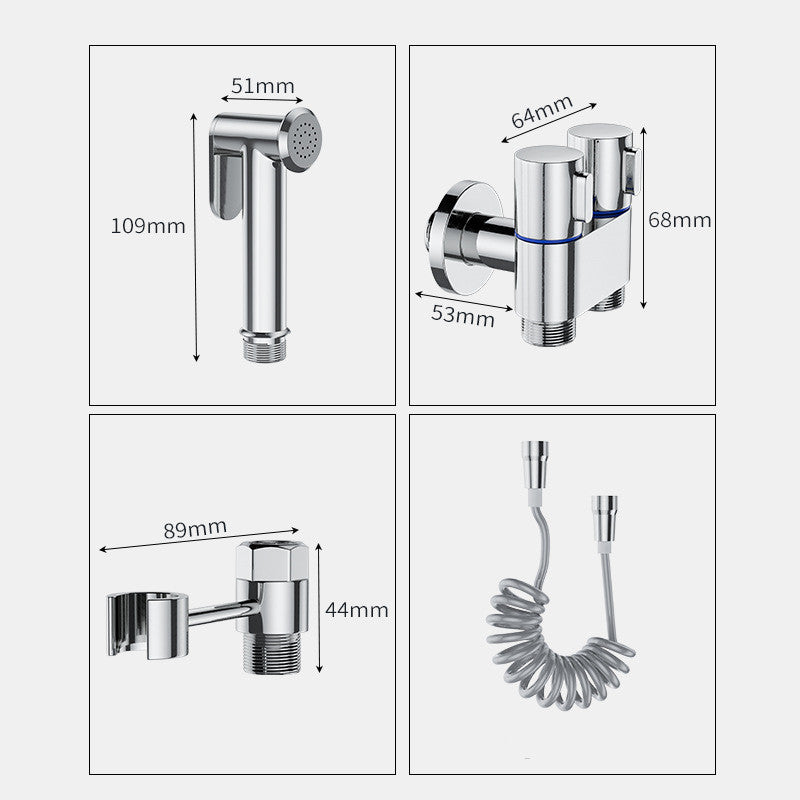 51mm

109mm

64mm

68mm

53mm

89mm

44mm